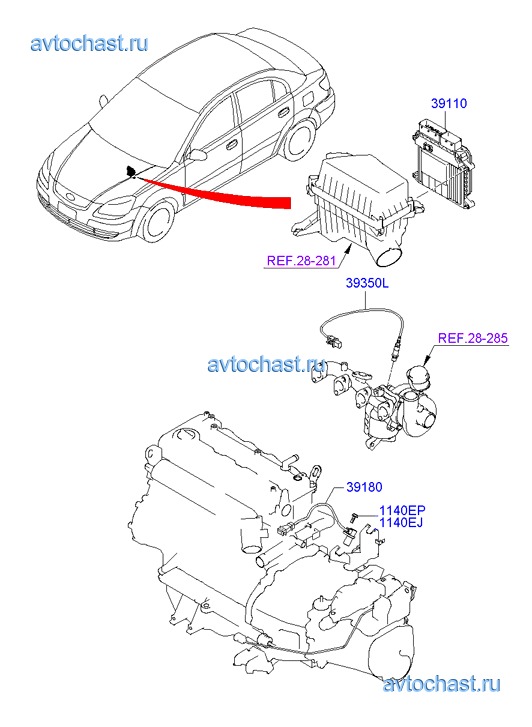 avtochast.ru

39110

REF.28-281

39350L

REF.28-285

avtochast.ru

39180

1140EP
1140EJ

avtochast.ru