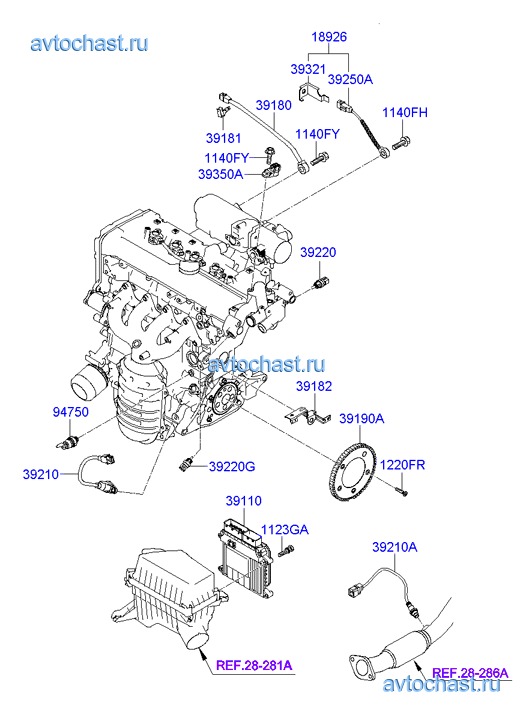 avtochast.ru

18926
39321
39250A
39180
1140FH
39181
1140FY
1140FY
39350A
39220
avtochast.ru
39182
94750
39190A
39210
39220G
1220FR
39110
1123GA
39210A
REF.28-281A
REF.28-286A
avtochast.ru