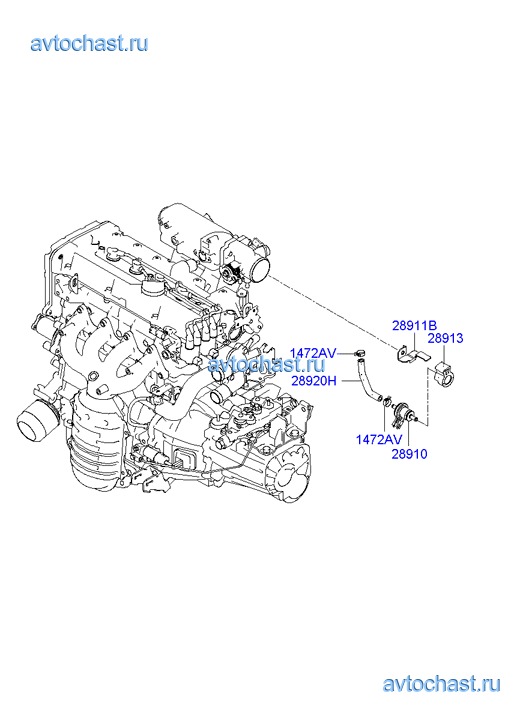 avtochast.ru

28911B
28913
1472AV
avtochast.ru
28920H
1472AV
28910

avtochast.ru