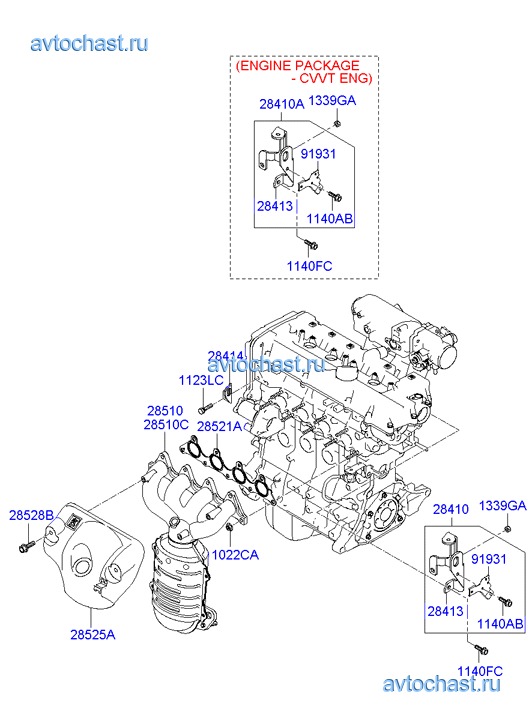 avtochast.ru

(ENGINE PACKAGE - CVVT ENG)

28410A
1339GA
91931
28413
1140AB
1140FC

28414
avtochast.ru
1123LC
28510
28510C
28521A
28528B
1022CA
28525A

28410
1339GA
91931
28413
1140AB
1140FC

avtochast.ru