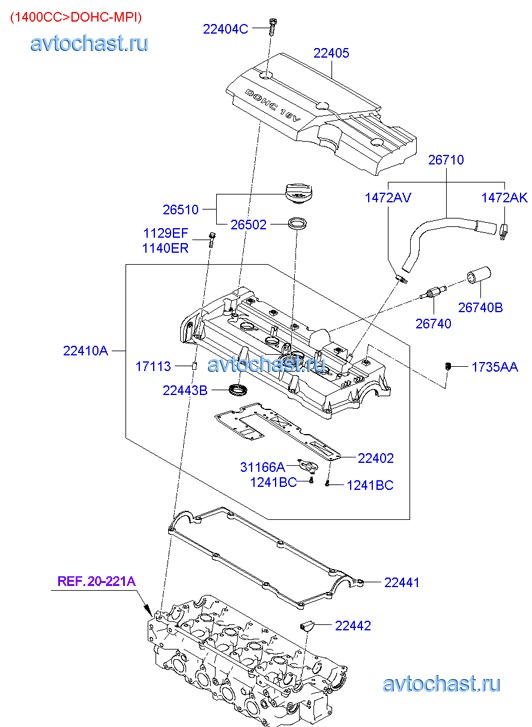 (1400CC>DOHC-MPI)

avtochast.ru

22404C

22405

DOHC 16V

26710

1472AV

1472AK

26510

26502

1129EF
1140ER

26740

26740B

22410A

17113

avtochast.ru

1735AA

22443B

22402

31166A

1241BC

1241BC

22441

REF.20-221A

22442

avtochast.ru