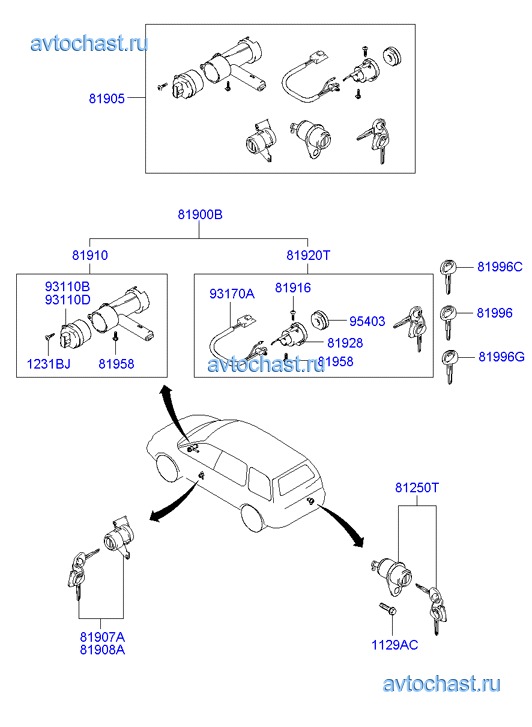 avtochast.ru

81905

81900B

81910

81920T

93110B
93110D

1231BJ

81958

93170A

81916

95403

81928

81958

avtochast.ru

81996C

81996

81996G

81250T

81907A
81908A

1129AC

avtochast.ru