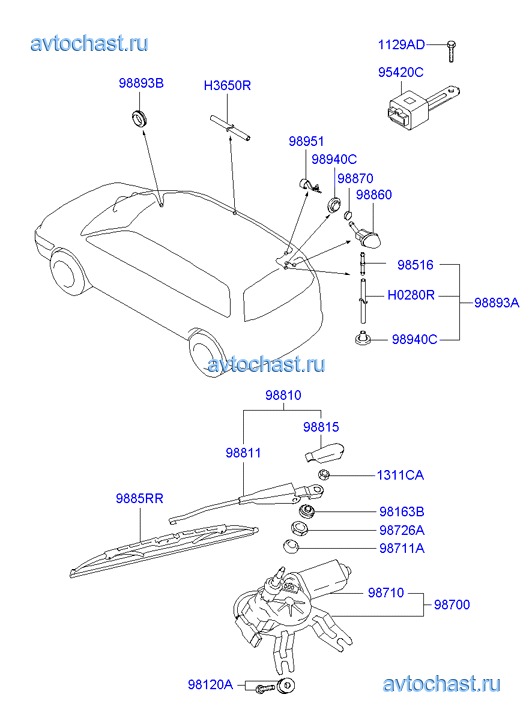 avtochast.ru

1129AD

95420C

98893B

H3650R

98951

98940C

98870

98860

98516

H0280R

98893A

98940C

avtochast.ru

98810

98815

98811

1311CA

9885RR

98163B

98726A

98711A

98710

98700

98120A

avtochast.ru