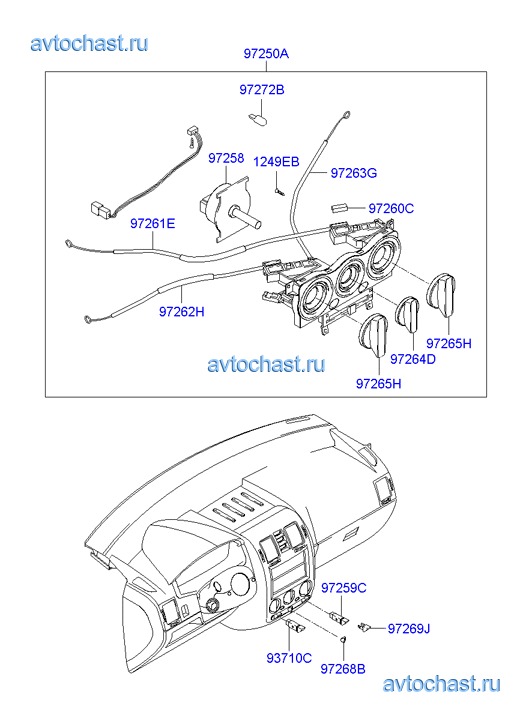 avtochast.ru

97250A

97272B

97258

1249EB

97263G

97260C

97261E

97262H

97265H

97264D

97265H

avtochast.ru

97259C

97269J

93710C

97268B

avtochast.ru