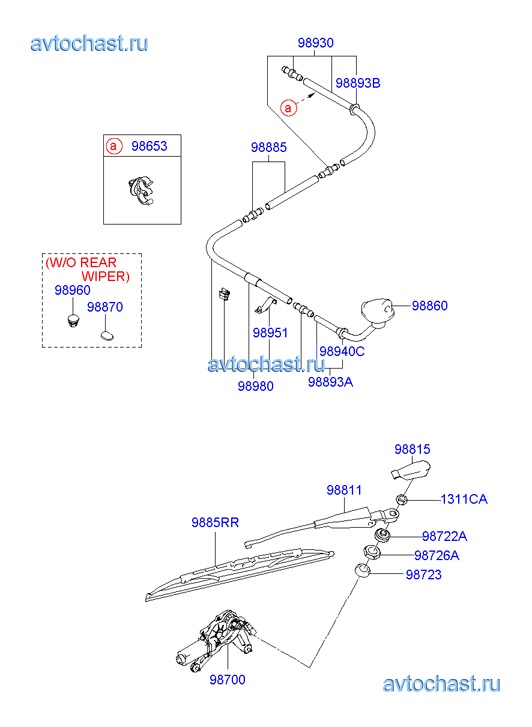 avtochast.ru

98930
98893B
a
a 98653
98885
(W/O REAR WIPER)
98960
98870
98860
98951
98940C
avtochast.ru
98980
98893A

98815
98811
1311CA
9885RR
98722A
98726A
98723
98700
avtochast.ru