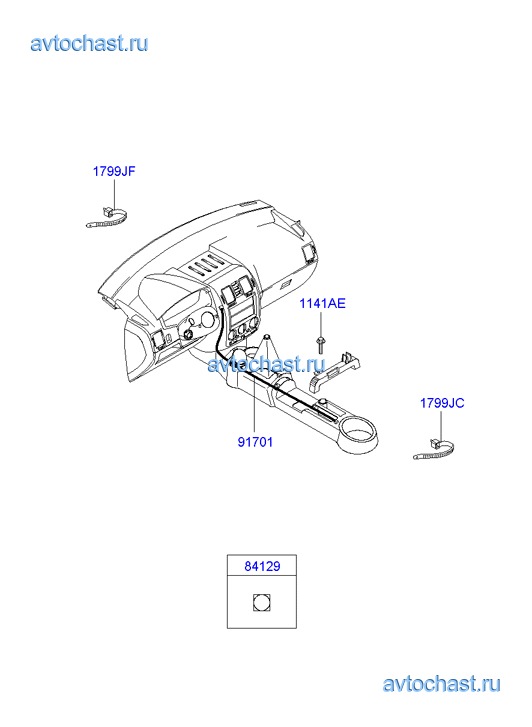 avtochast.ru

1799JF

1141AE

avtochast.ru

1799JC

91701

84129

avtochast.ru