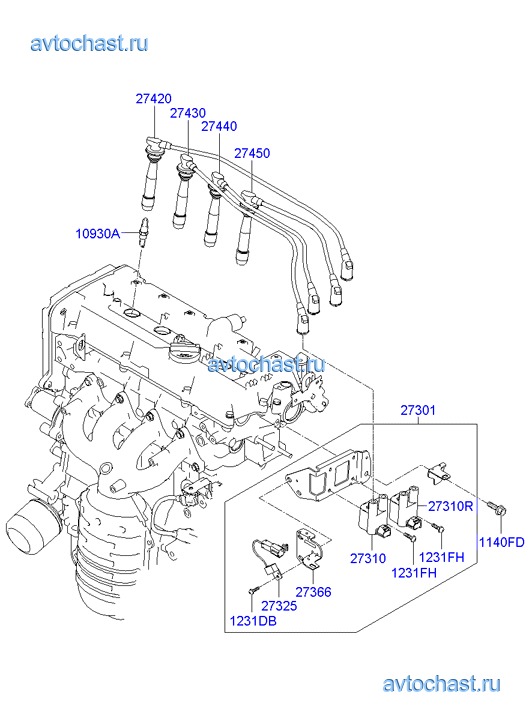 avtochast.ru

27420
27430
27440
27450
10930A

avtochast.ru

27301
27310R
1140FD
27310
1231FH
1231FH
27366
27325
1231DB

avtochast.ru