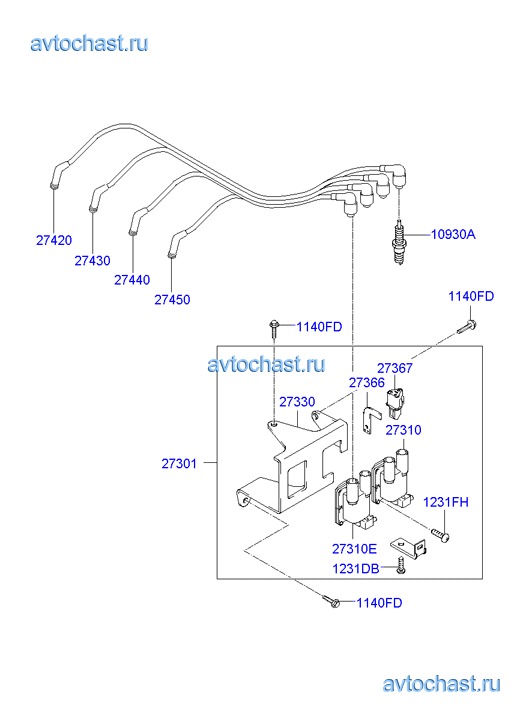 avtochast.ru

27420
27430
27440
27450
10930A
1140FD
1140FD
avtochast.ru
27367
27366
27330
27310
27301
1231FH
27310E
1231DB
1140FD

avtochast.ru