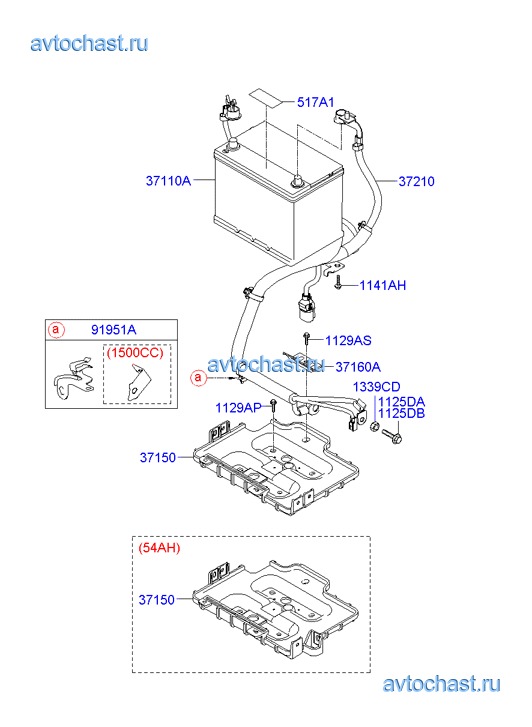 avtochast.ru

517A1
37110A
37210
1141AH
a
91951A
(1500CC)
1129AS
avtochast.ru
37160A
a
1339CD
1125DA
1125DB
1129AP
37150

(54AH)
37150

avtochast.ru