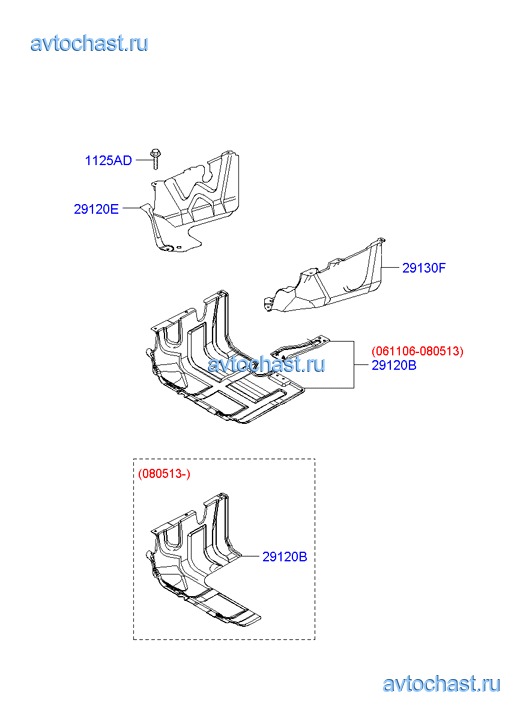 avtochast.ru

1125AD

29120E

29130F

(061106-080513)

avtochast.ru

29120B

(080513-)

29120B

avtochast.ru