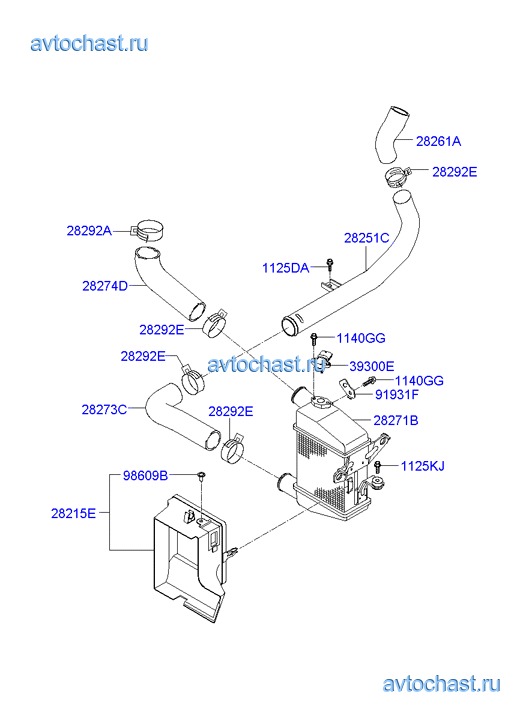 avtochast.ru

28261A
28292E
28292A
28251C
1125DA
28274D
28292E
1140GG
28292E
avtochast.ru
39300E
1140GG
91931F
28273C
28292E
28271B
98609B
1125KJ
28215E

avtochast.ru