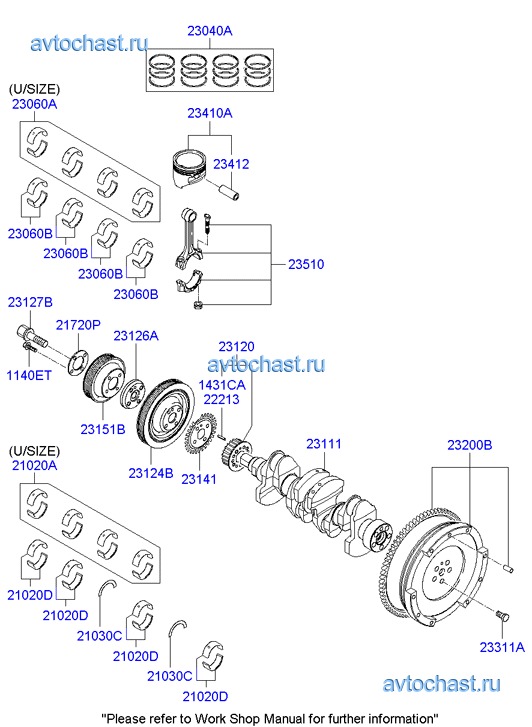 avtochast.ru

23040A

(U/SIZE)
23060A

23410A

23412

23060B
23060B
23060B
23060B

23510

23127B
21720P
23126A
1140ET
23120
avtochast.ru
1431CA
22213
23151B
23124B
23141
23111
23200B

(U/SIZE)
21020A

21020D
21020D
21030C
21020D
21030C
21020D

23311A

avtochast.ru

"Please refer to Work Shop Manual for further information"