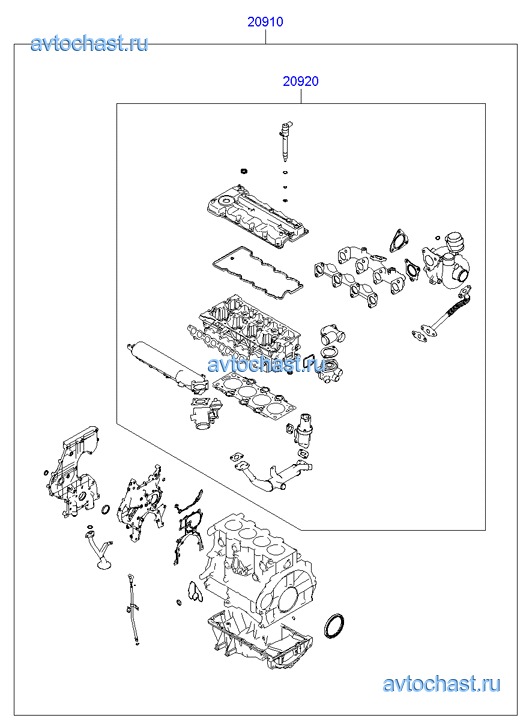 20910
avtochast.ru
20920
avtochast.ru
avtochast.ru