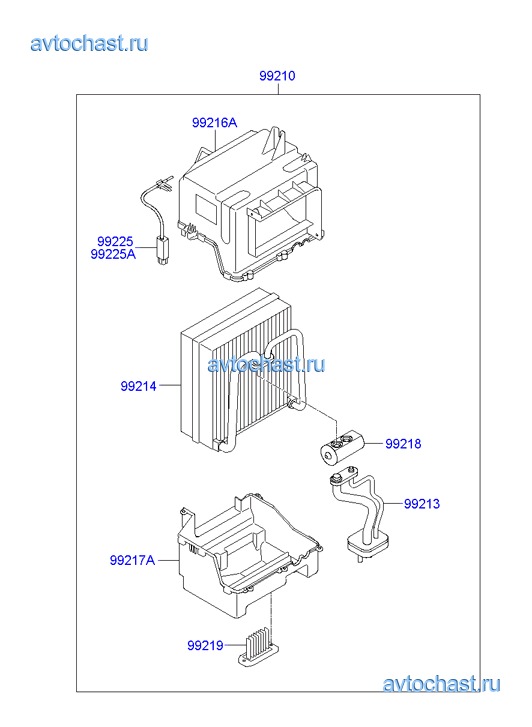 avtochast.ru

99210

99216A

99225
99225A

avtochast.ru

99214

99218

99213

99217A

99219

avtochast.ru