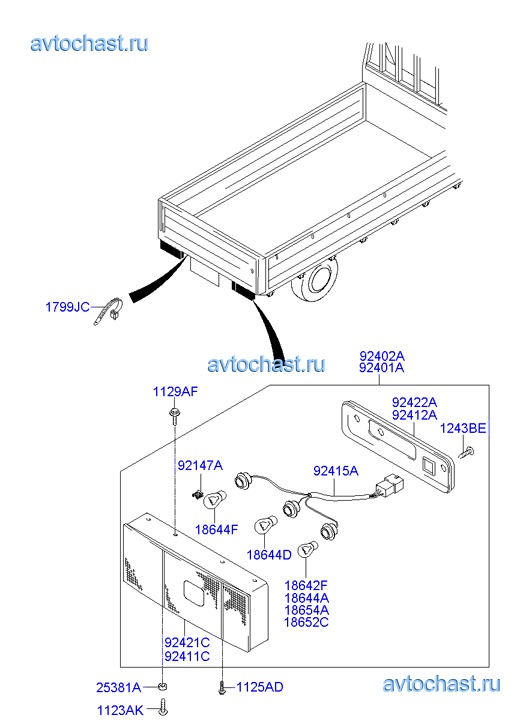 avtochast.ru

1799JC

avtochast.ru

92402A
92401A

1129AF

92422A
92412A

1243BE

92147A

92415A

18644F

18644D

18642F
18644A
18654A
18652C

92421C
92411C

25381A

1125AD

1123AK

avtochast.ru