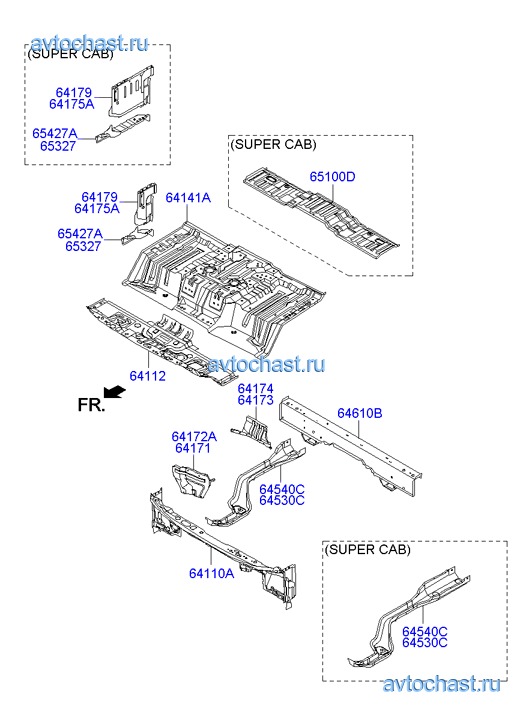 avtochast.ru
(SUPER CAB)
64179
64175A
65427A
65327

(SUPER CAB)
65100D

64179
64175A
64141A
65427A
65327

64112
avtochast.ru
FR.

64174
64173
64610B
64172A
64171
64540C
64530C

64110A

(SUPER CAB)
64540C
64530C
avtochast.ru