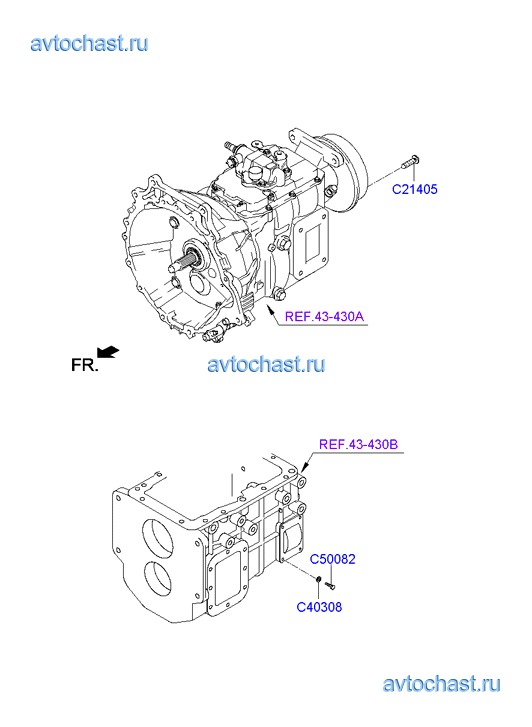 avtochast.ru

C21405

REF.43-430A

FR.

avtochast.ru

REF.43-430B

C50082

C40308

avtochast.ru