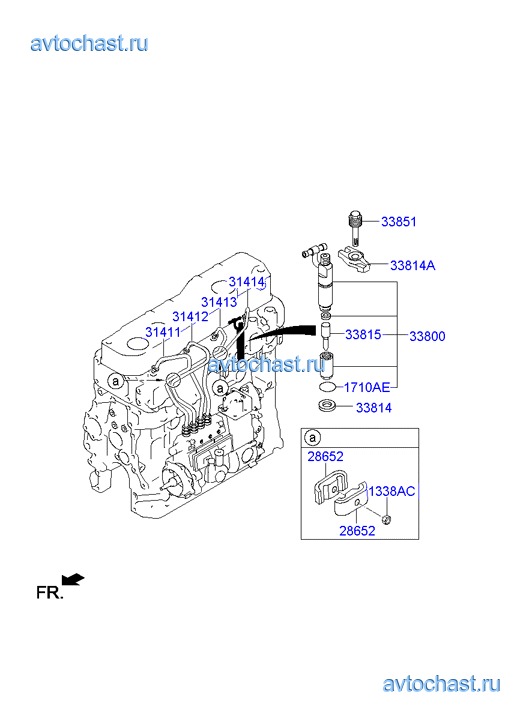 avtochast.ru

33851
33814A
31414
31413
31412
31411
33815
33800
avtochast.ru
a
a
1710AE
33814

a
28652
1338AC
28652

FR.

avtochast.ru