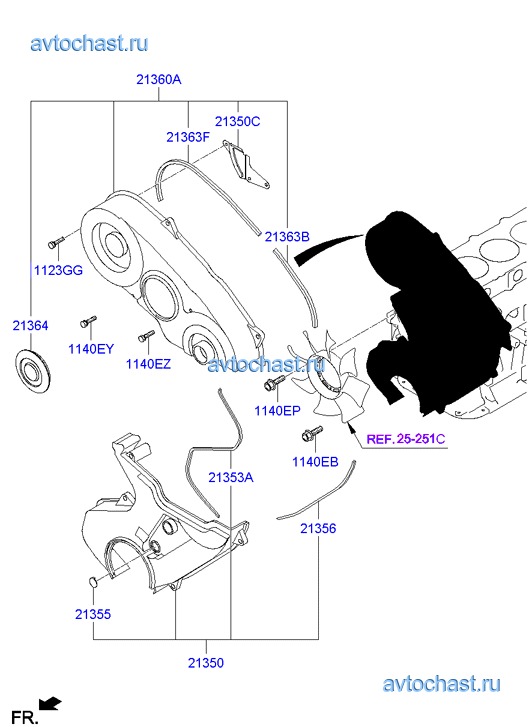 avtochast.ru

21360A

21350C

21363F

21363B

1123GG

21364

1140EY

1140EZ

avtochast.ru

1140EP

REF. 25-251C

1140EB

21353A

21356

21355

21350

avtochast.ru

FR.