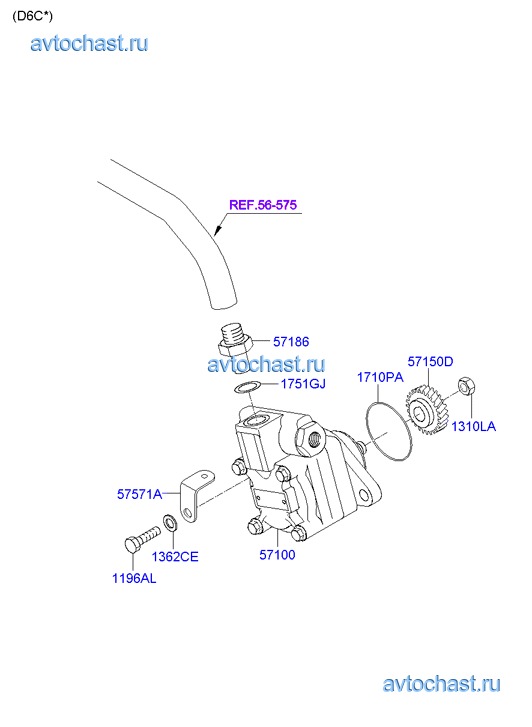 (D6C*)

avtochast.ru

REF.56-575

57186

avtochast.ru

1751GJ

1710PA

57150D

1310LA

57571A

1362CE

57100

1196AL

avtochast.ru