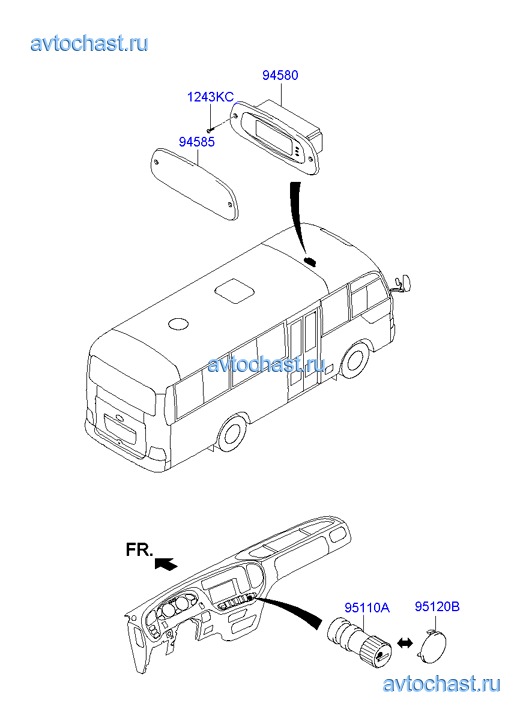 avtochast.ru

94580

1243KC

94585

avtochast.ru

FR.

95110A

95120B

avtochast.ru