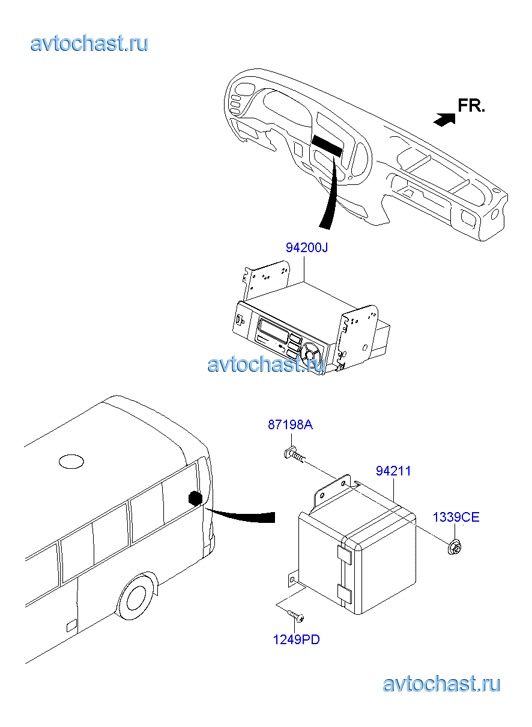 avtochast.ru

FR.

94200J

avtochast.ru

87198A

94211

1339CE

1249PD

avtochast.ru