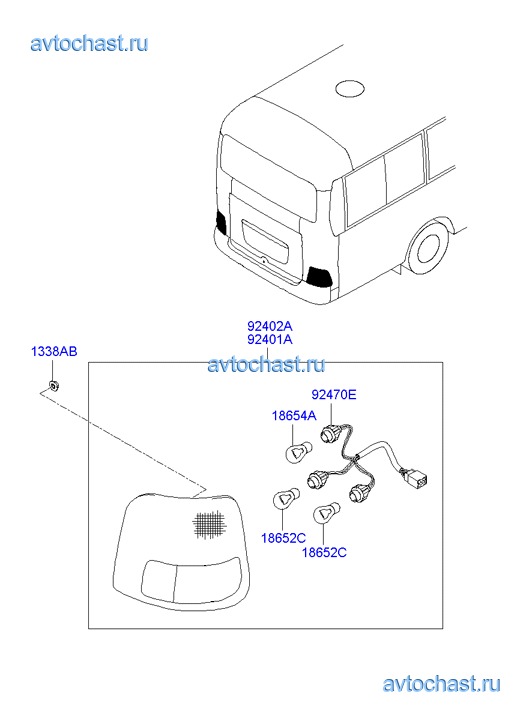 avtochast.ru

92402A
92401A

avtochast.ru

1338AB

92470E

18654A

18652C

18652C

avtochast.ru