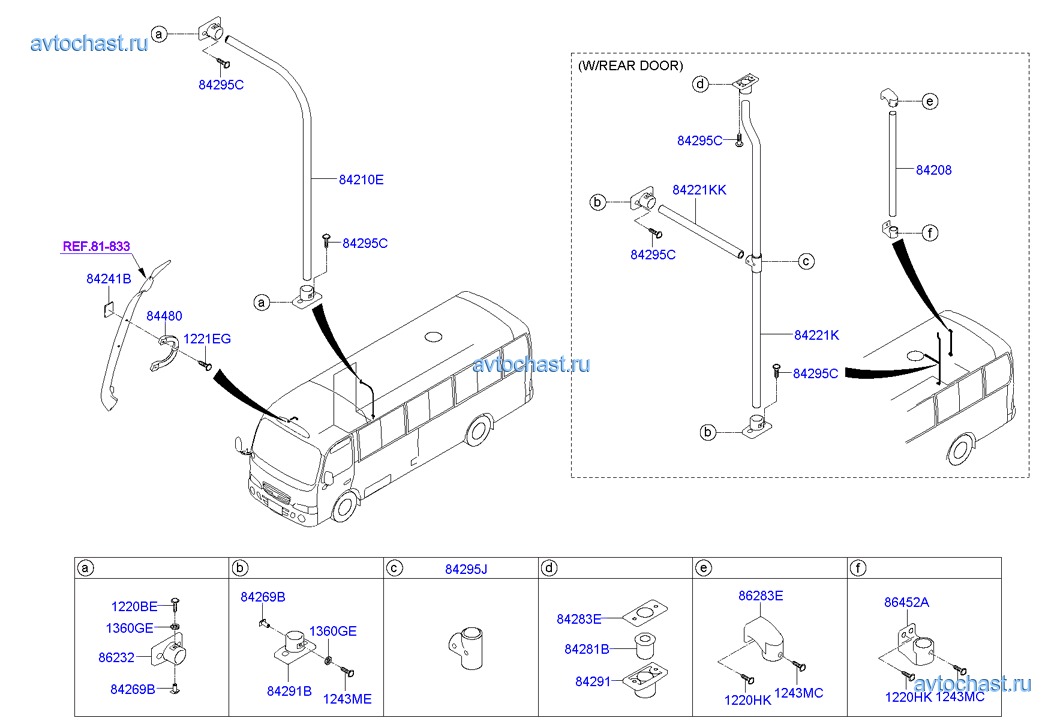 avtochast.ru

a
84295C
84210E
84295C
a
REF.81-833
84241B
84480
1221EG

avtochast.ru

(W/REAR DOOR)
d
84295C
b
84221KK
84295C
c
84221K
84295C
b
e
84208
f

| a | b | c 84295J | d | e | f |
|---|---|---|---|---|---|
| 1220BE 1360GE 86232 84269B | 84269B 1360GE 84291B 1243ME |  | 84283E 84281B 84291 | 86283E 1220HK 1243MC | 86452A 1220HK 1243MC |

avtochast.ru