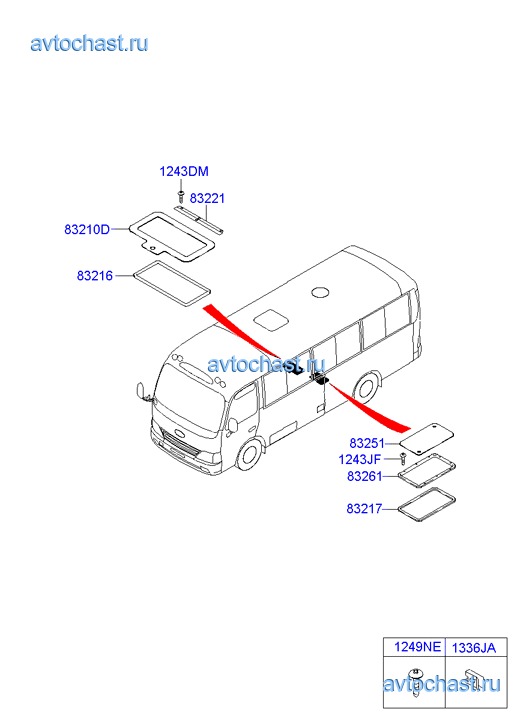 avtochast.ru

1243DM
83221
83210D
83216

avtochast.ru

83251
1243JF
83261
83217

| 1249NE | 1336JA |
|---|---|
| | |

avtochast.ru