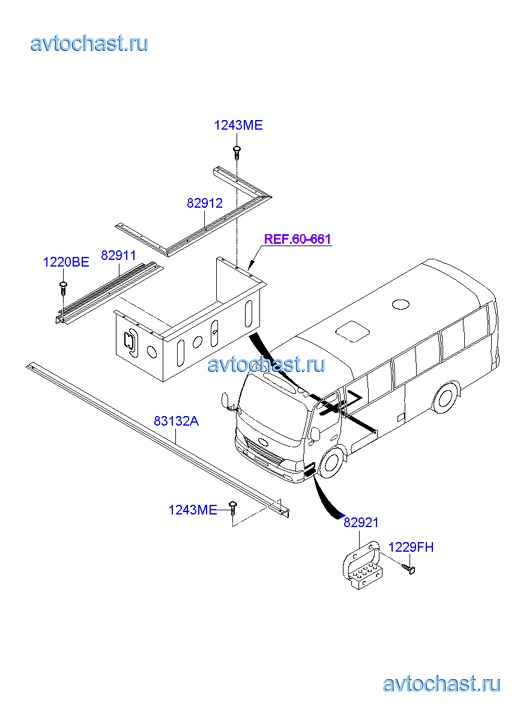 avtochast.ru

1243ME

82912

REF.60-661

1220BE

82911

avtochast.ru

83132A

1243ME

82921

1229FH

avtochast.ru