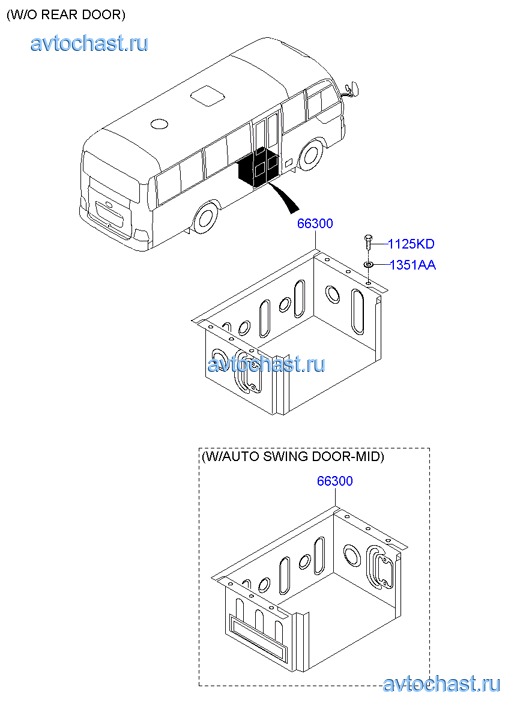 (W/O REAR DOOR)

avtochast.ru

66300

1125KD

1351AA

avtochast.ru

(W/AUTO SWING DOOR-MID)

66300

avtochast.ru