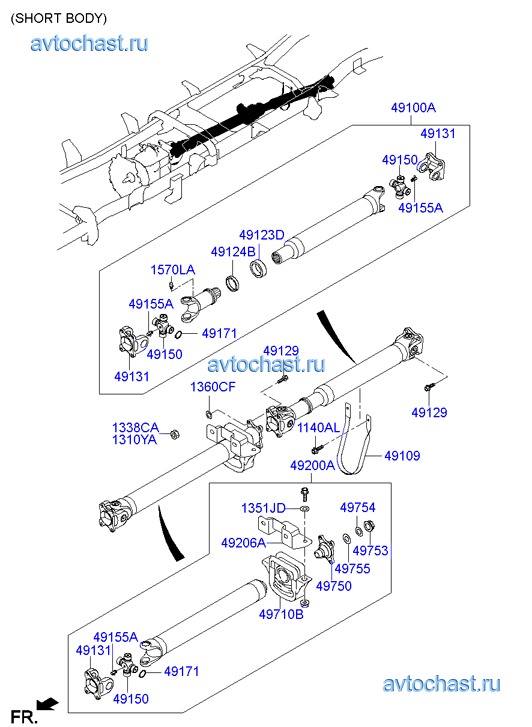 (SHORT BODY)

avtochast.ru

49100A
49131
49150
49155A
49123D
49124B
1570LA
49155A
49171
49150
49131
49129
avtochast.ru
1360CF
49129
1338CA
1310YA
1140AL
49109
49200A
1351JD
49754
49206A
49753
49755
49750
49710B
49155A
49131
49171
49150
avtochast.ru
FR.