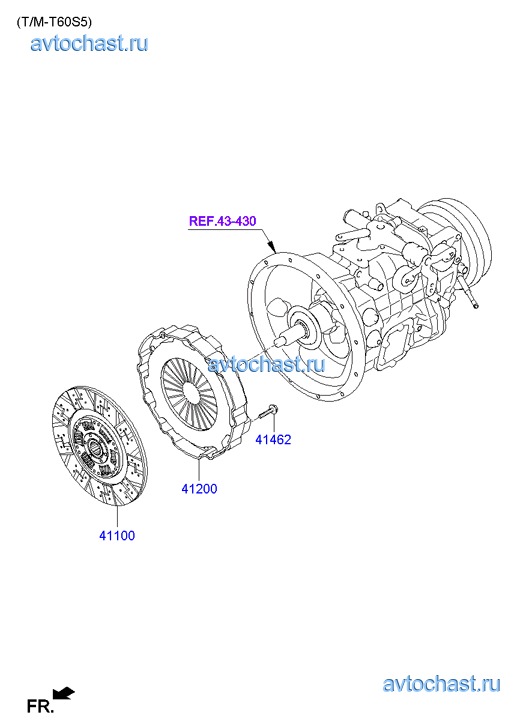 (T/M-T60S5)

avtochast.ru

REF.43-430

avtochast.ru

41462

41200

41100

avtochast.ru

FR.