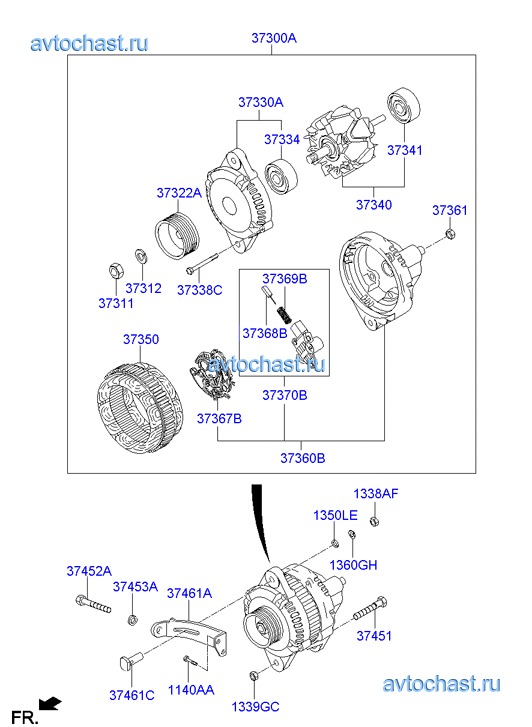 avtochast.ru

37300A

37330A

37334

37341

37322A

37340

37361

37312

37338C

37311

37369B

37368B

37350

avtochast.ru

37370B

37367B

37360B

1338AF

1350LE

1360GH

37452A

37453A

37461A

37451

37461C

1140AA

1339GC

avtochast.ru

FR.