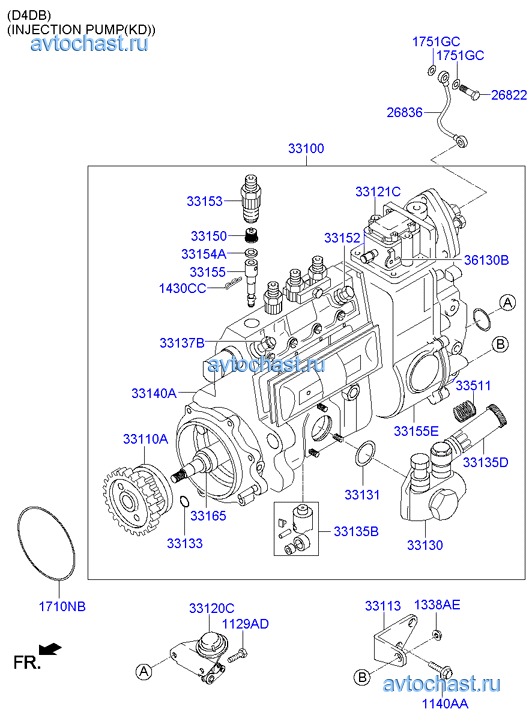 (D4DB)
(INJECTION PUMP(KD))
avtochast.ru

1751GC
1751GC
26822
26836
33100
33153
33121C
33150
33152
33154A
36130B
33155
1430CC
A
33137B
B
avtochast.ru
33140A
33511
33155E
33110A
33135D
33131
33165
33133
33135B
33130
1710NB
33120C
1129AD
33113
1338AE
FR.
A
B
avtochast.ru
1140AA