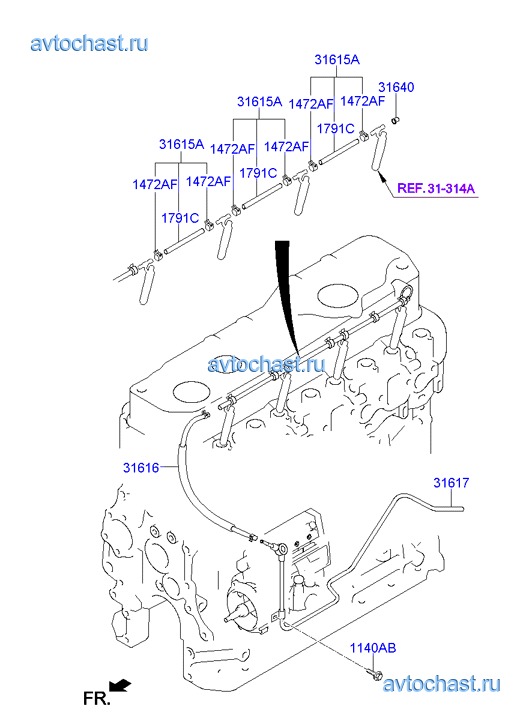 avtochast.ru

31615A
31640
1472AF
1472AF
1791C
31615A
1472AF
1472AF
1791C
31615A
1472AF
1472AF
1791C
REF. 31-314A

avtochast.ru

31616
31617
1140AB
FR.
avtochast.ru