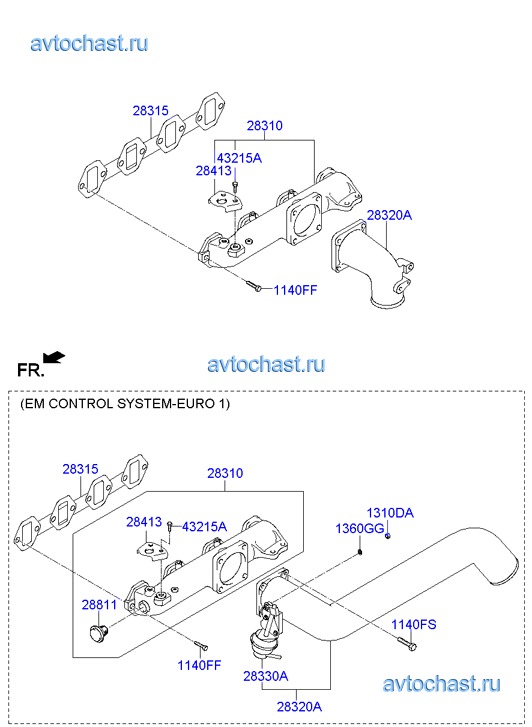 avtochast.ru

28315
28310
43215A
28413
28320A
1140FF

FR.

avtochast.ru

(EM CONTROL SYSTEM-EURO 1)

28315
28310
28413
43215A
1310DA
1360GG
28811
1140FS
1140FF
28330A
28320A

avtochast.ru