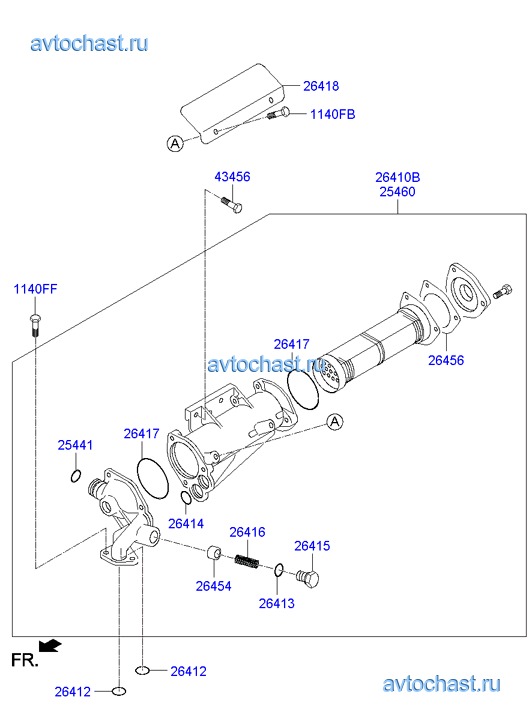 avtochast.ru

26418
1140FB
A

43456
26410B
25460

1140FF

26417
avtochast.ru
26456

A
26417
25441

26414
26416
26415
26454
26413

FR.

26412
26412

avtochast.ru