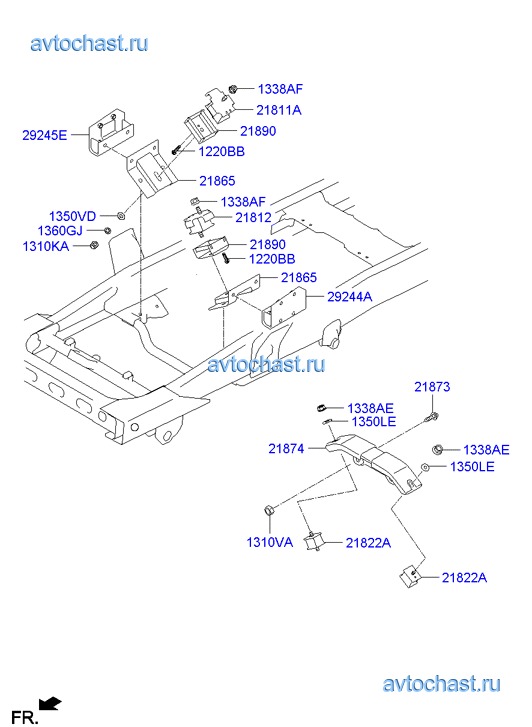 avtochast.ru

1338AF
21811A
29245E
21890
1220BB
21865
1338AF
1350VD
21812
1360GJ
1310KA
21890
1220BB
21865
29244A

avtochast.ru

21873
1338AE
1350LE
21874
1338AE
1350LE
1310VA
21822A
21822A

avtochast.ru

FR.