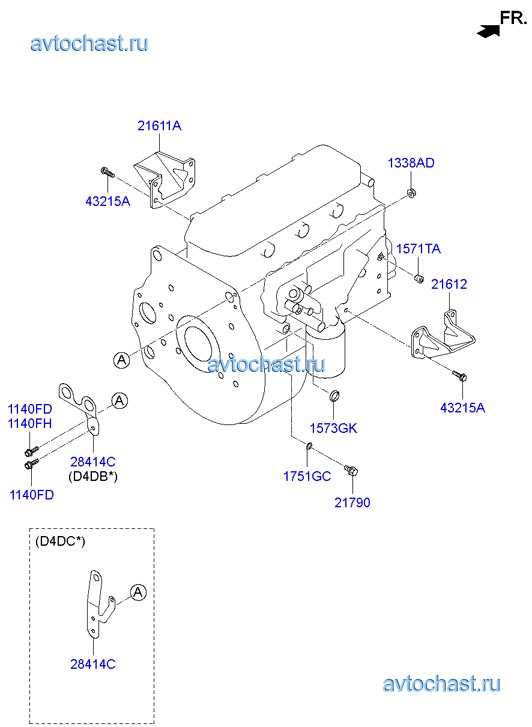 avtochast.ru

FR.

21611A

1338AD

43215A

1571TA

21612

A

avtochast.ru

A

1140FD
1140FH

43215A

1573GK

28414C
(D4DB*)

1140FD

1751GC

21790

(D4DC*)

A

28414C

avtochast.ru