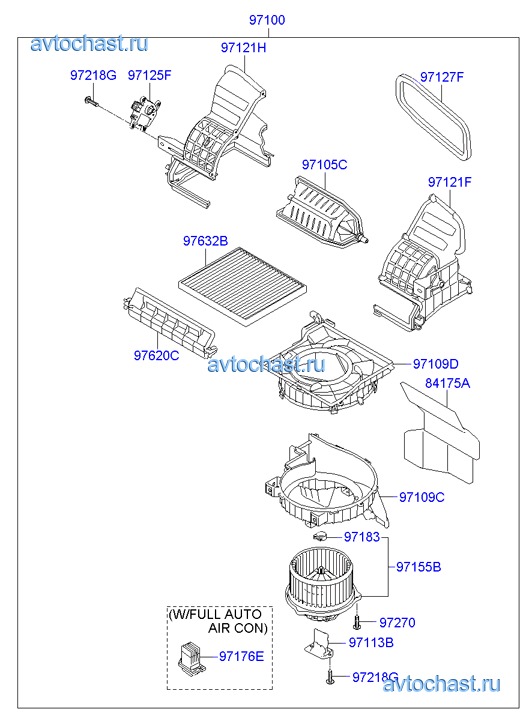 97100
avtochast.ru
97121H
97218G
97125F
97127F
97105C
97121F
97632B
97620C
avtochast.ru
97109D
84175A
97109C
97183
97155B
(W/FULL AUTO AIR CON)
97270
97113B
97176E
97218G
avtochast.ru