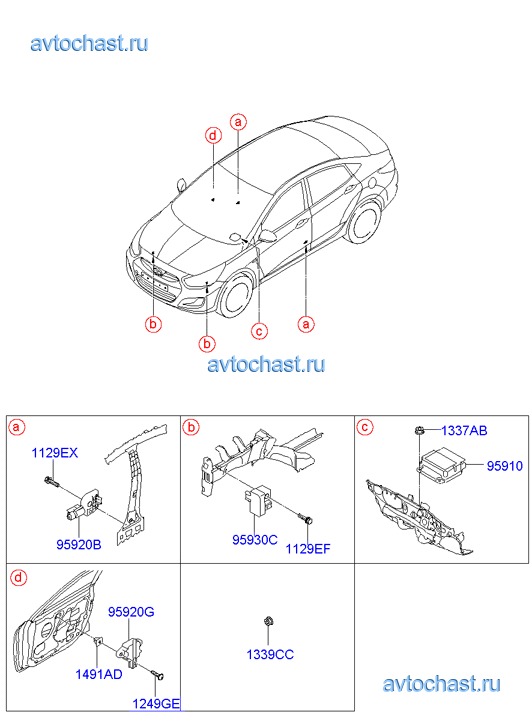 avtochast.ru

d
a

b
b
c
a

avtochast.ru

a
1129EX
95920B

b
95930C
1129EF

c
1337AB
95910

d
95920G
1491AD
1249GE

1339CC

avtochast.ru