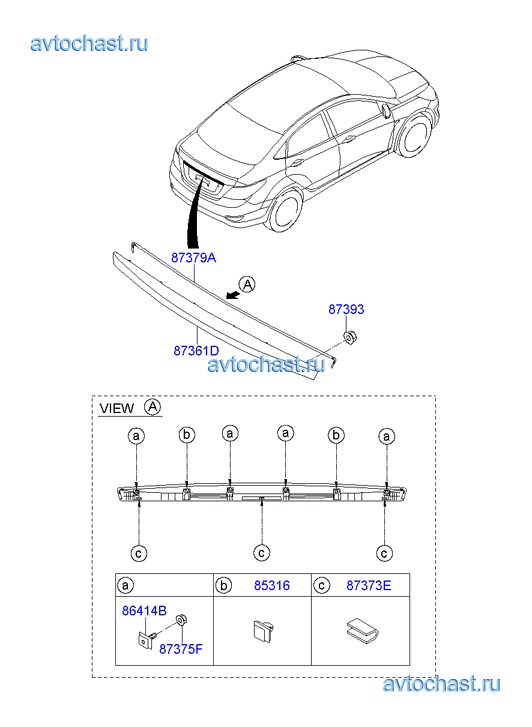 avtochast.ru

87379A

A

87393

87361D

avtochast.ru

VIEW A

a b a a b a

c c c

| a | b 85316 | c 87373E |
|---|---|---|
| 86414B 87375F | | |

avtochast.ru