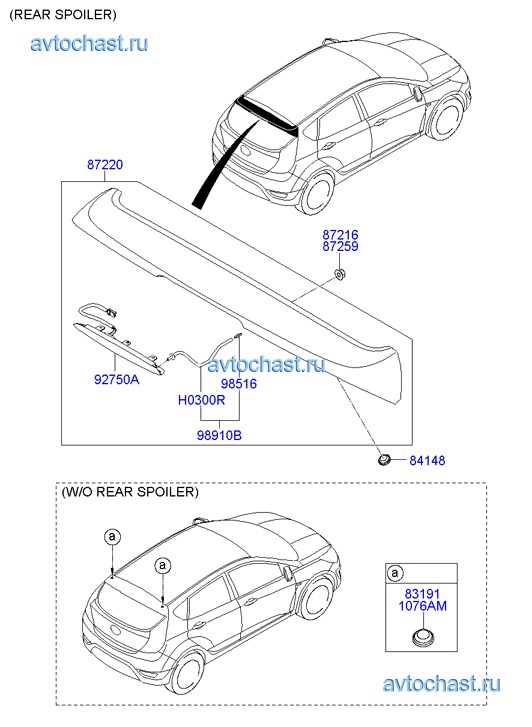 (REAR SPOILER)

avtochast.ru

87220

87216
87259

92750A

avtochast.ru

98516

H0300R

98910B

84148

(W/O REAR SPOILER)

a

a

a

83191
1076AM

avtochast.ru