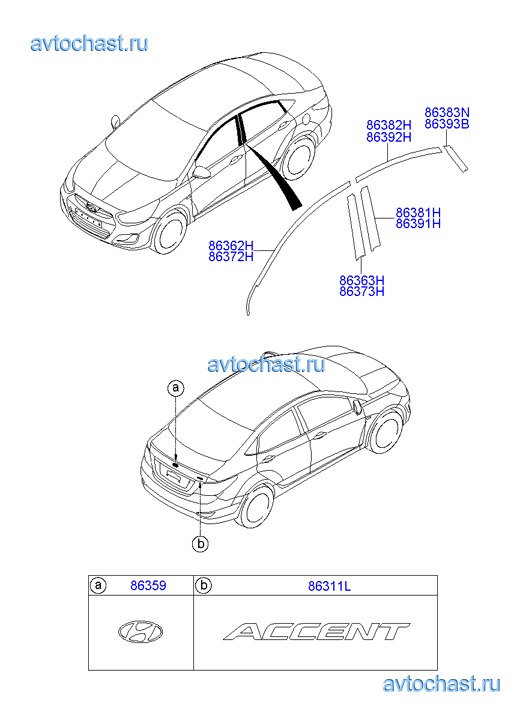 avtochast.ru

86383N
86393B

86382H
86392H

86381H
86391H

86362H
86372H

86363H
86373H

avtochast.ru

a

b

| a 86359 | b 86311L |
|---|---|
|  | ACCENT |

avtochast.ru