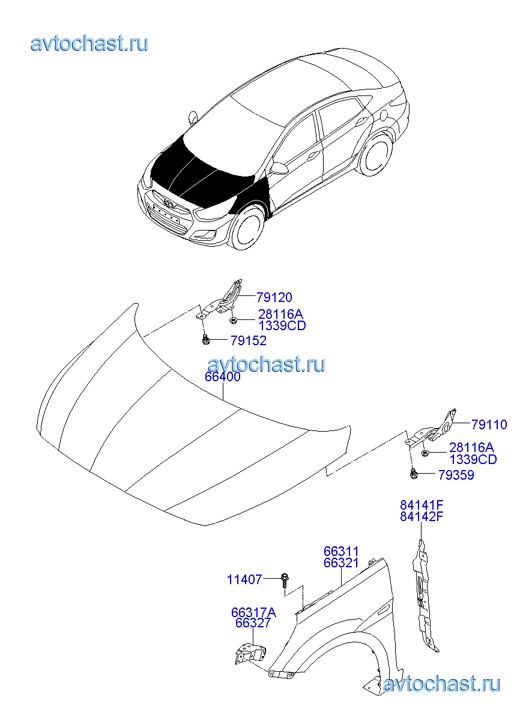 avtochast.ru

79120
28116A
1339CD
79152

avtochast.ru

66400

79110
28116A
1339CD
79359

84141F
84142F

66311
66321

11407

66317A
66327

avtochast.ru