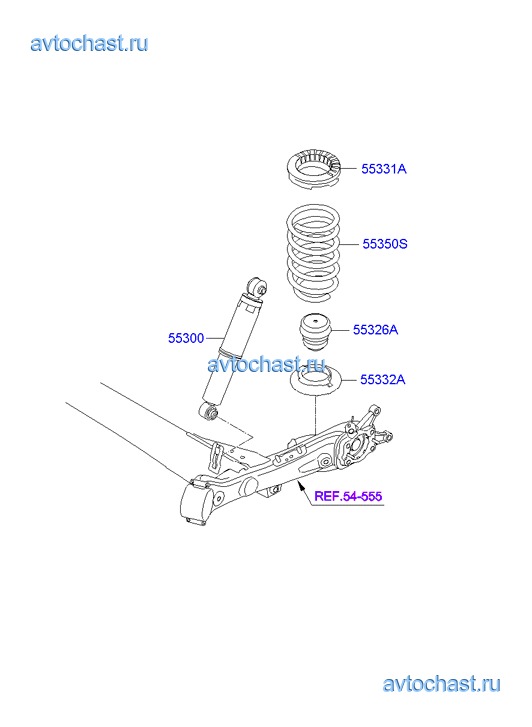 avtochast.ru

55331A

55350S

55300

55326A

avtochast.ru

55332A

REF.54-555

avtochast.ru