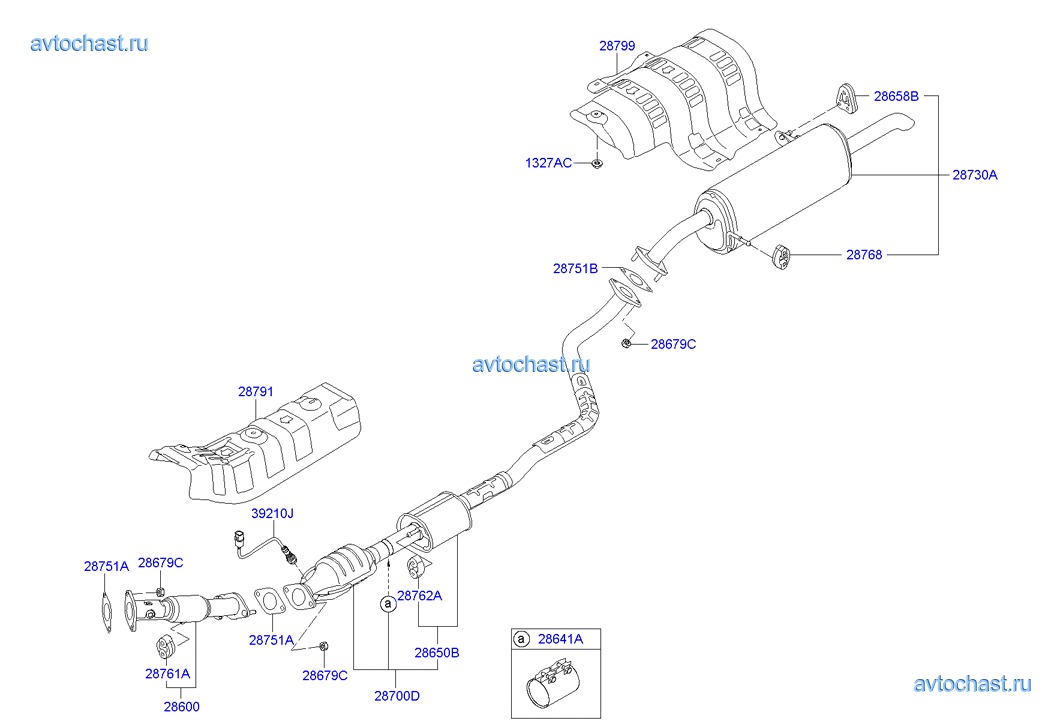 avtochast.ru

28799

28658B

1327AC

28730A

28768

28751B

28679C

avtochast.ru

28791

39210J

28751A

28679C

28762A

a

28751A

28761A

28679C

28650B

28600

28700D

a 28641A

avtochast.ru