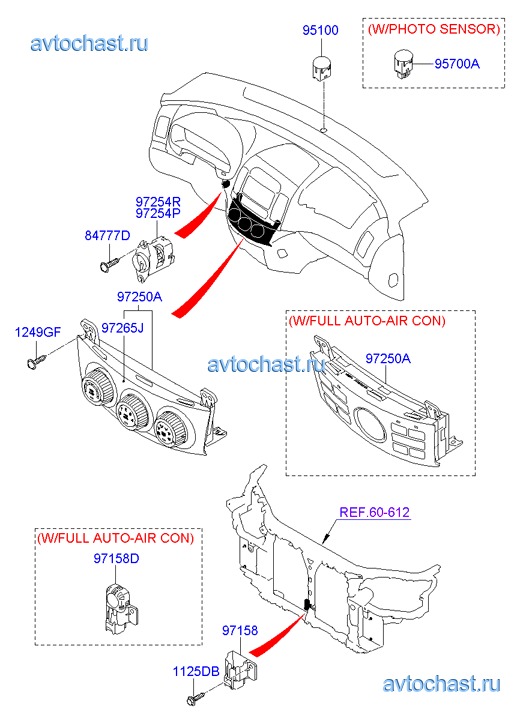 avtochast.ru

95100

(W/PHOTO SENSOR)

95700A

97254R
97254P

84777D

97250A

1249GF

97265J

avtochast.ru

(W/FULL AUTO-AIR CON)

97250A

REF.60-612

(W/FULL AUTO-AIR CON)

97158D

97158

1125DB

avtochast.ru