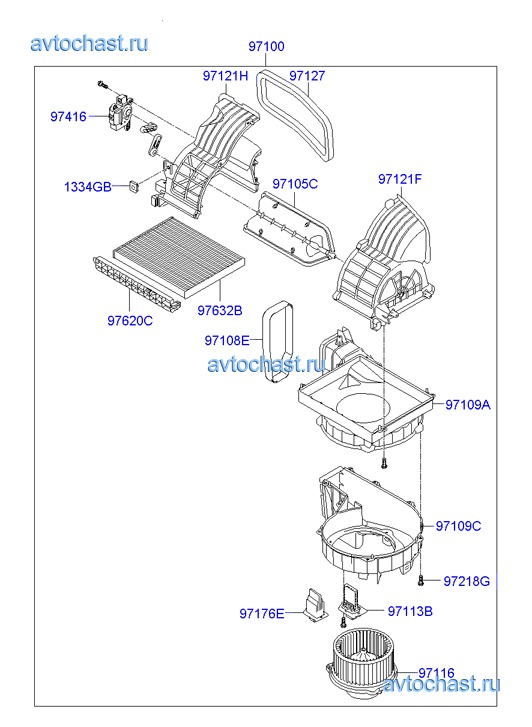 avtochast.ru

97100

97121H

97127

97416

1334GB

97105C

97121F

97620C

97632B

97108E

avtochast.ru

97109A

97109C

97218G

97176E

97113B

97116

avtochast.ru